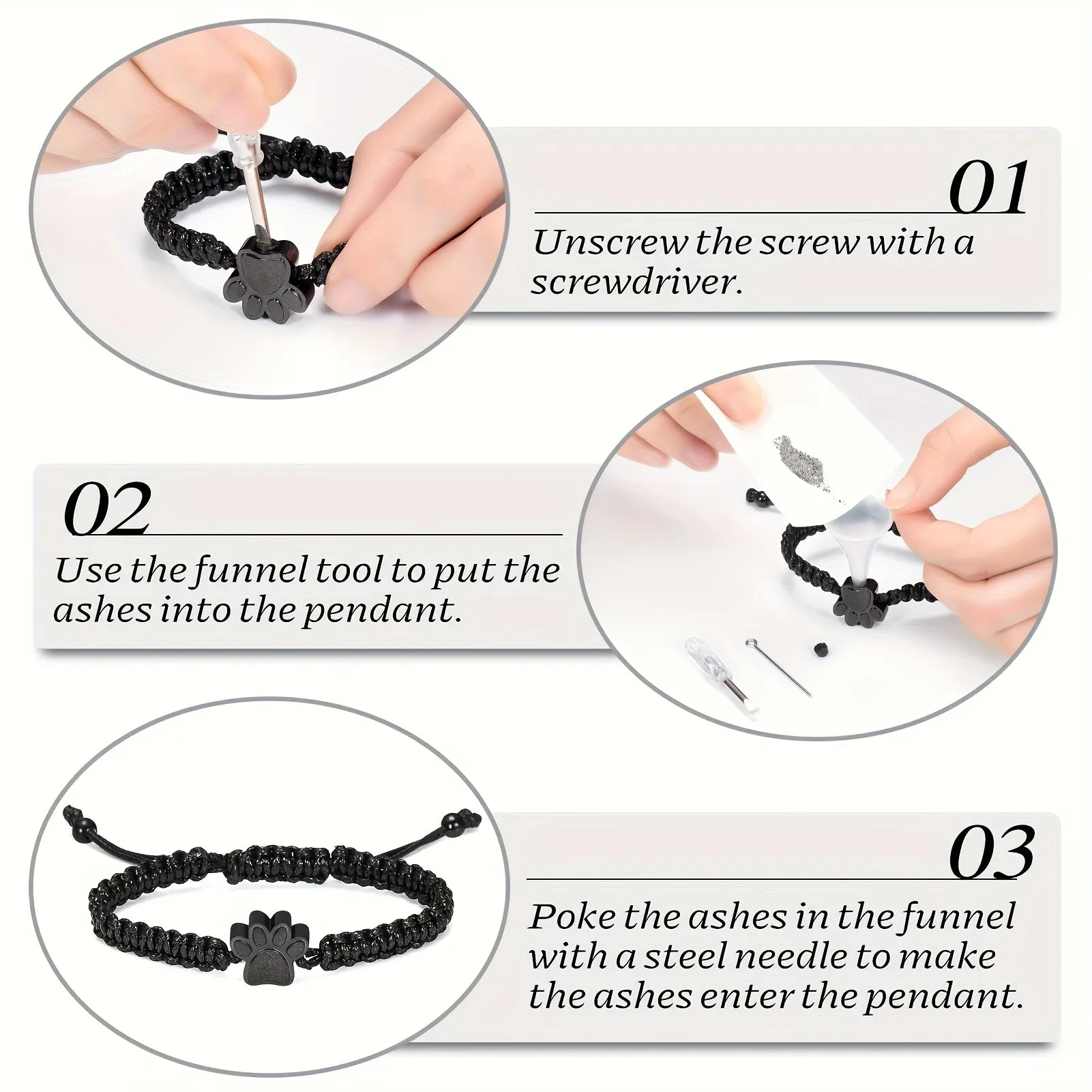 01

Unscrew the screw with a screwdriver.

02

Use the funnel tool to put the ashes into the pendant.

03

Poke the ashes in the funnel with a steel needle to make the ashes enter the pendant.